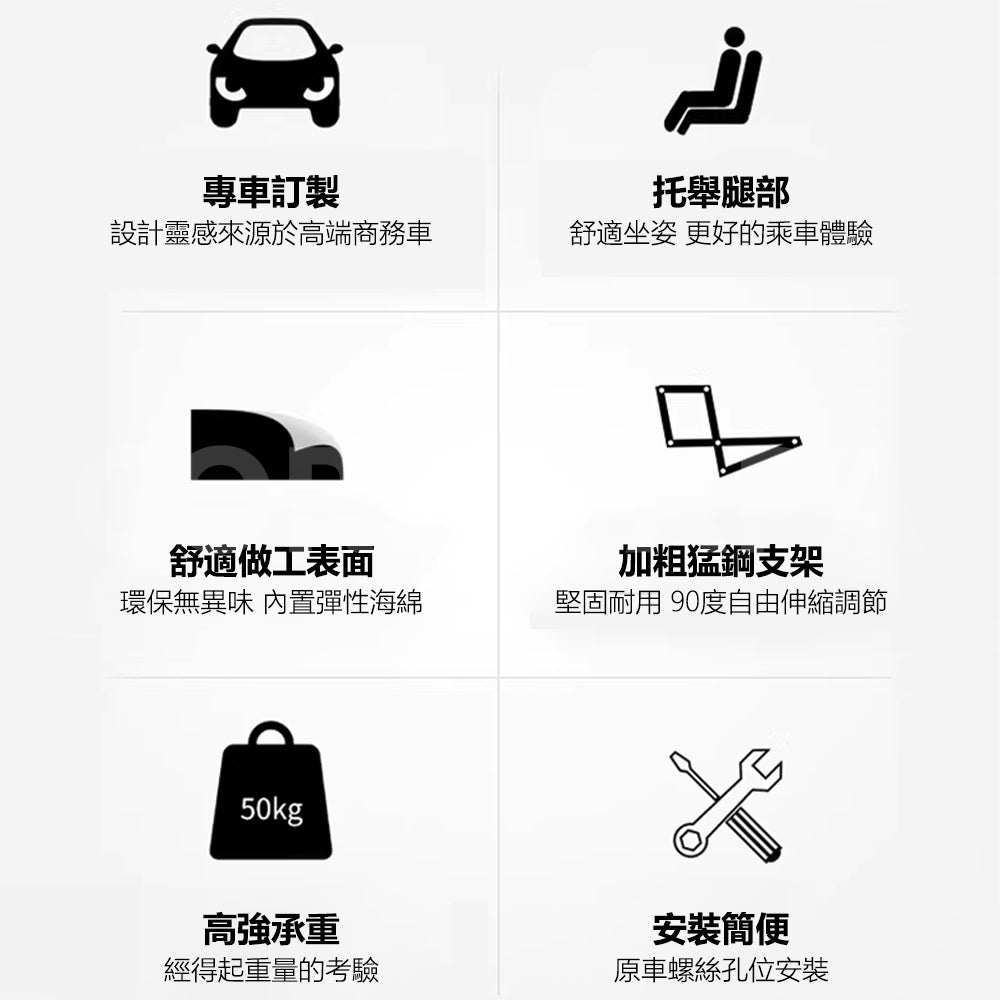 專車訂製
設計靈感來源於高端商務車

托舉腿部
舒適坐姿 更好的乘車體驗

舒適做工表面
環保無異味 內置彈性海綿

加粗猛鋼支架
堅固耐用 90度自由伸縮調節

50kg

高強承重
經得起重量的考驗

安裝簡便
原車螺絲孔位安裝