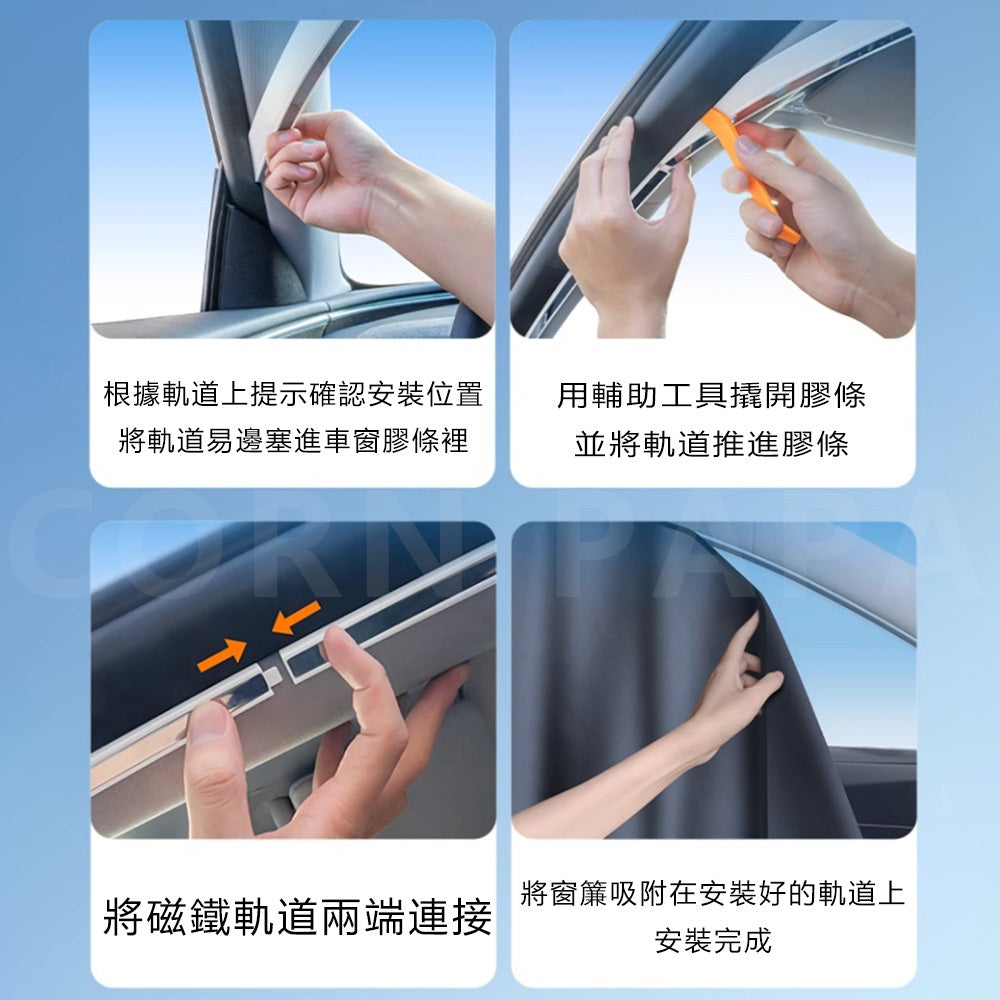 根據軌道上提示確認安裝位置
將軌道易邊塞進車窗膠條裡

用輔助工具撬開膠條
並將軌道推進膠條

CORN PAPA

將磁鐵軌道兩端連接

將窗簾吸附在安裝好的軌道上
安裝完成